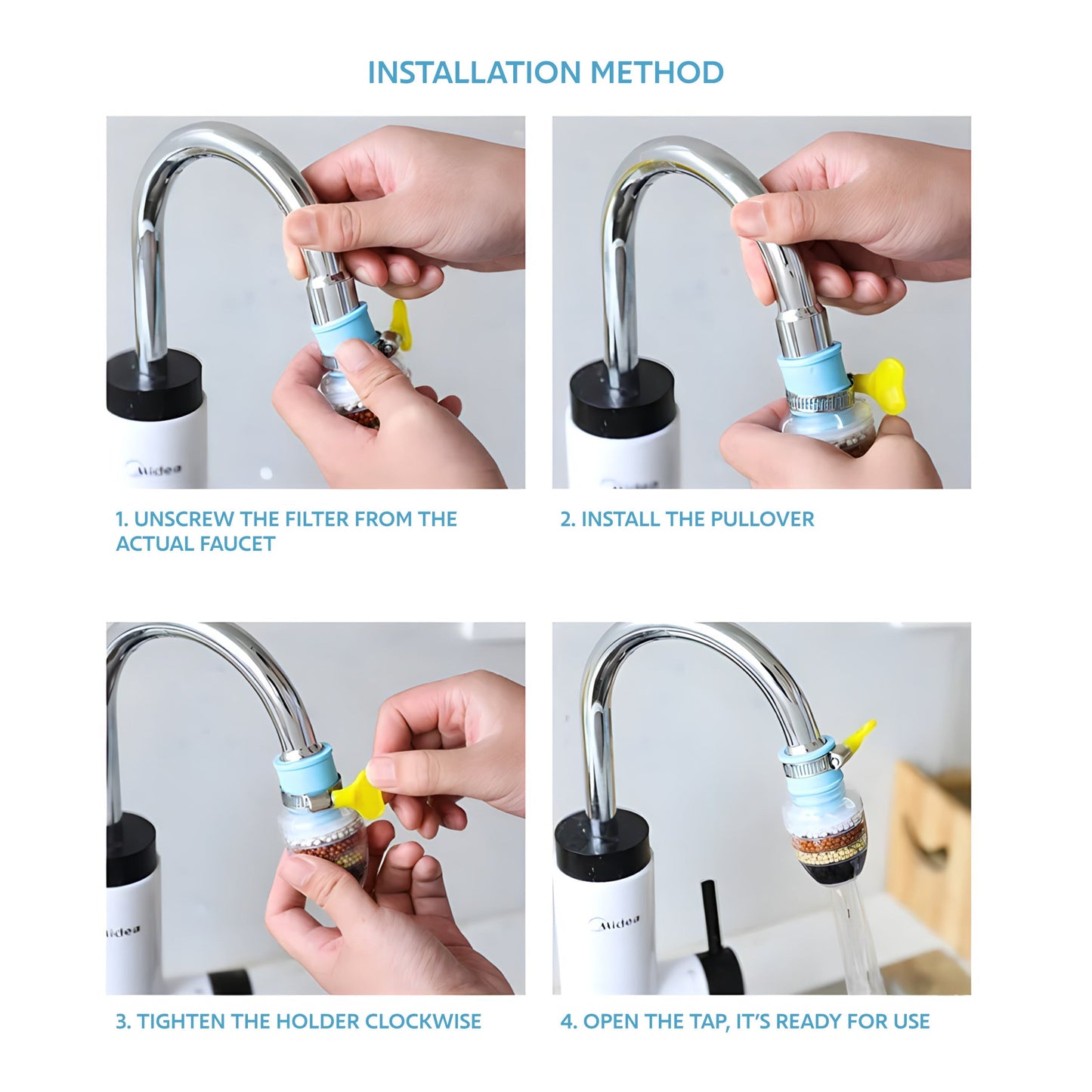 INSTALLATION METHOD

Midea

1. UNSCREW THE FILTER FROM THE ACTUAL FAUCET

2. INSTALL THE PULLOVER

Midea

Midea

3. TIGHTEN THE HOLDER CLOCKWISE

4. OPEN THE TAP, IT'S READY FOR USE