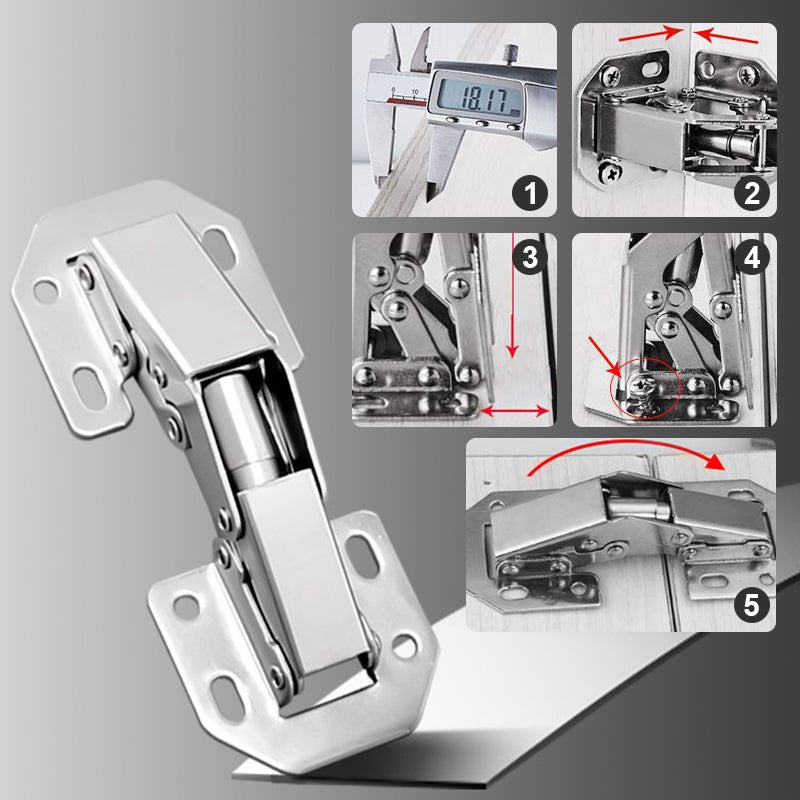 0 10
18.17
1
2
3
4
5