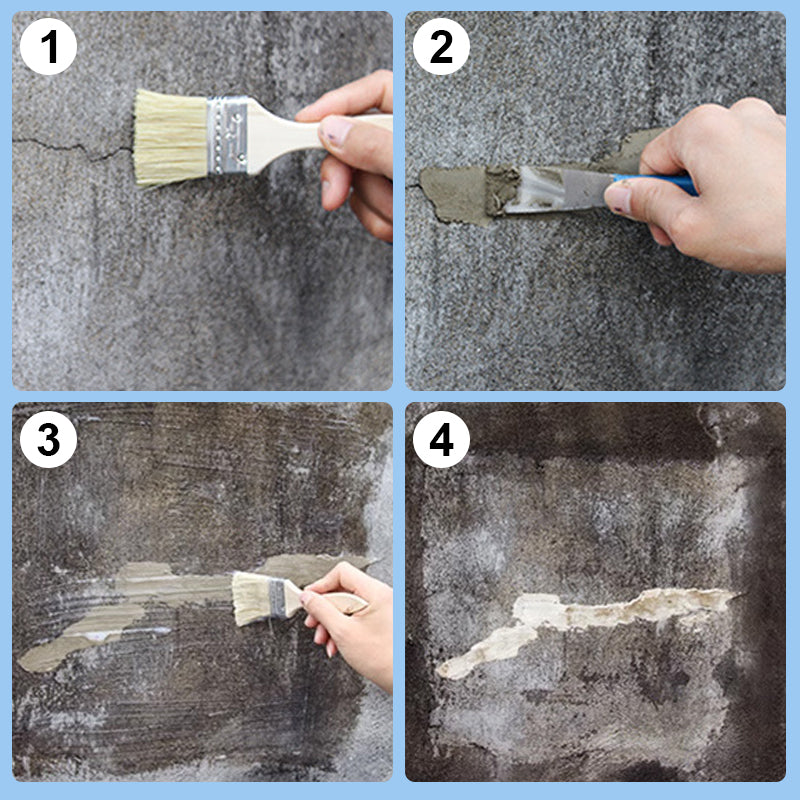 1
2
3
4