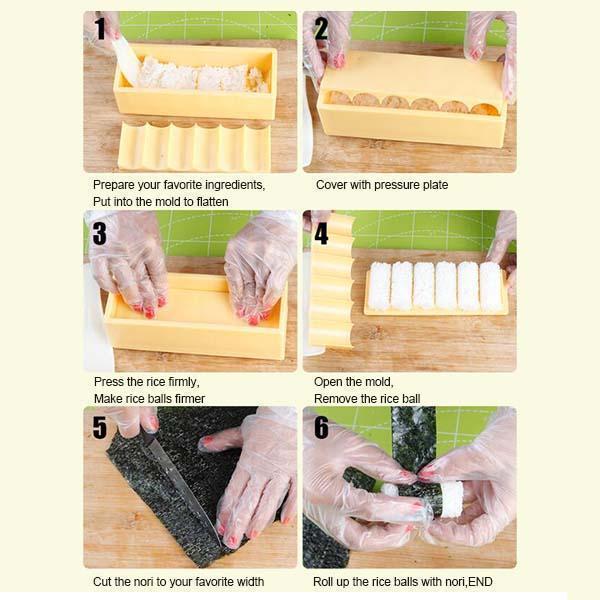 1

Prepare your favorite ingredients,
Put into the mold to flatten

2

Cover with pressure plate

3

Press the rice firmly,
Make rice balls firmer

4

Open the mold,
Remove the rice ball

5

Cut the nori to your favorite width

6

Roll up the rice balls with nori,END