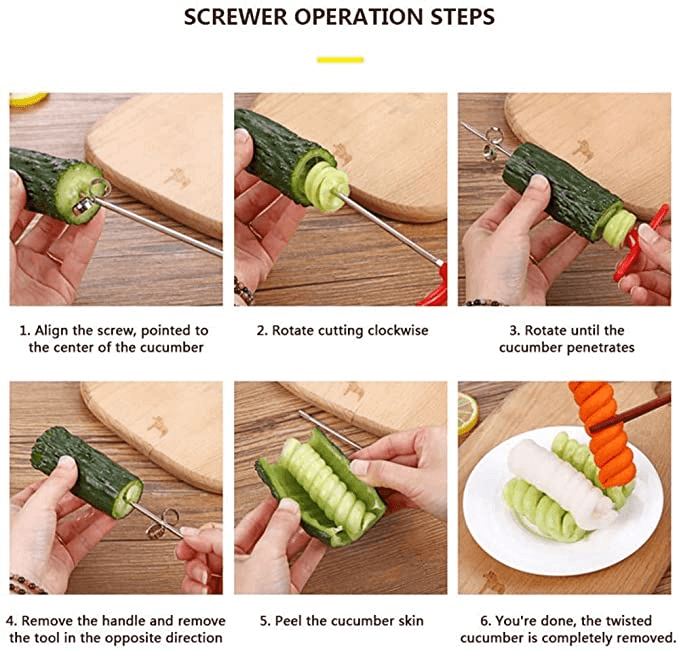 SCREWER OPERATION STEPS

1. Align the screw, pointed to the center of the cucumber

2. Rotate cutting clockwise

3. Rotate until the cucumber penetrates

4. Remove the handle and remove the tool in the opposite direction

5. Peel the cucumber skin

6. You're done, the twisted cucumber is completely removed.