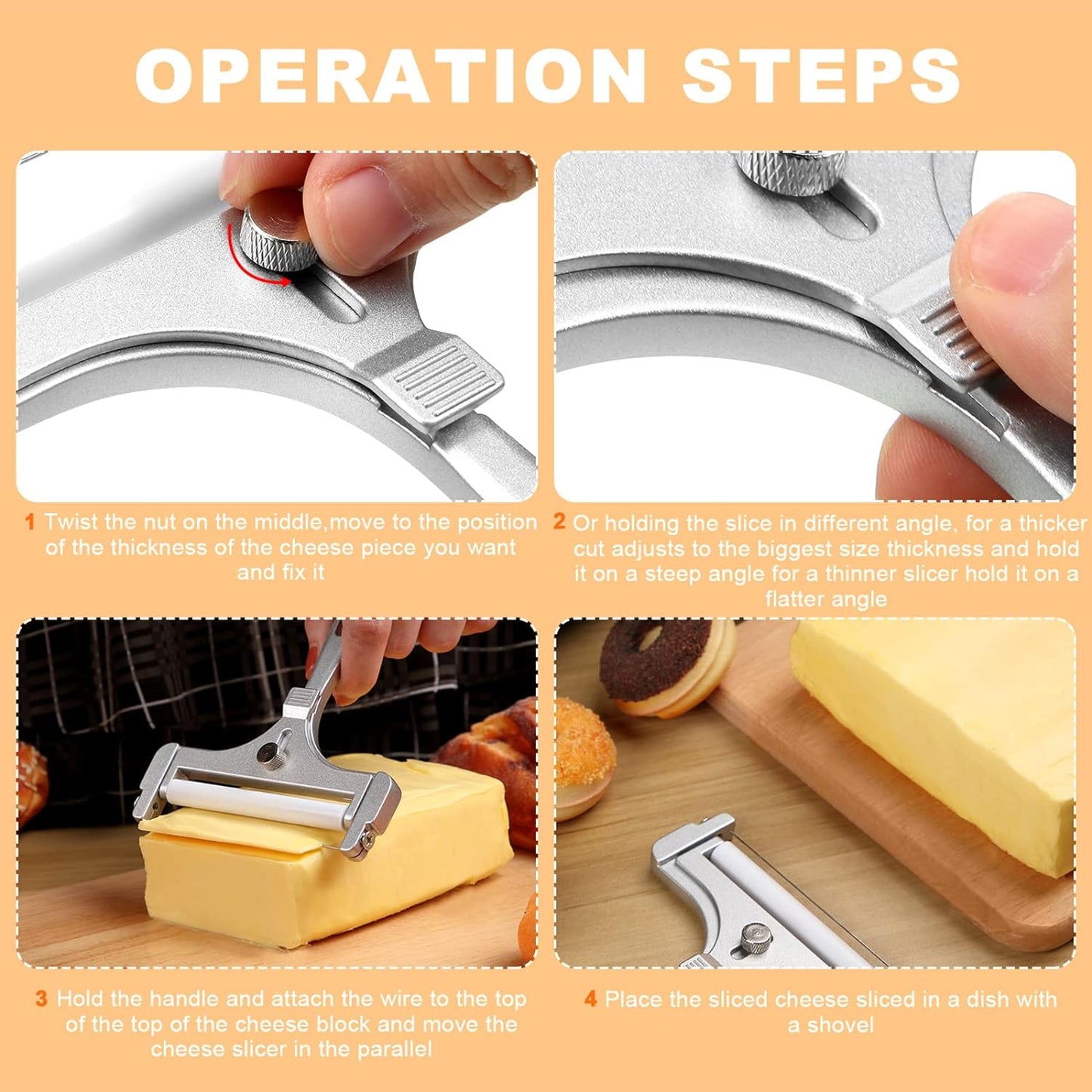 OPERATION STEPS

1 Twist the nut on the middle,move to the position of the thickness of the cheese piece you want and fix it

2 Or holding the slice in different angle, for a thicker cut adjusts to the biggest size thickness and hold it on a steep angle for a thinner slicer hold it on a flatter angle

3 Hold the handle and attach the wire to the top of the top of the cheese block and move the cheese slicer in the parallel

4 Place the sliced cheese sliced in a dish with a shovel