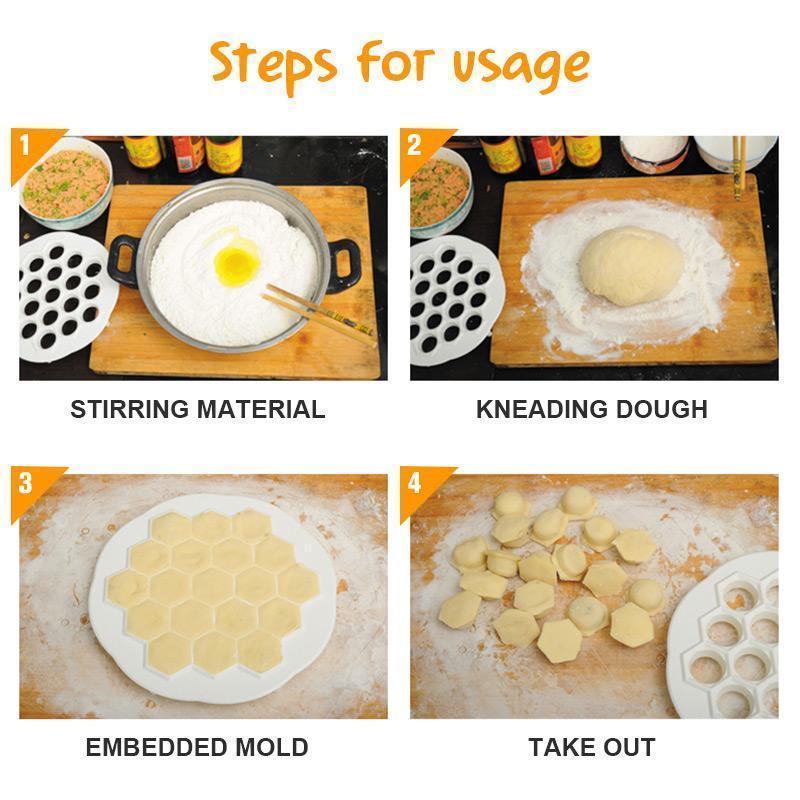 Steps for usage

1

STIRRING MATERIAL

2

KNEADING DOUGH

3

EMBEDDED MOLD

4

TAKE OUT