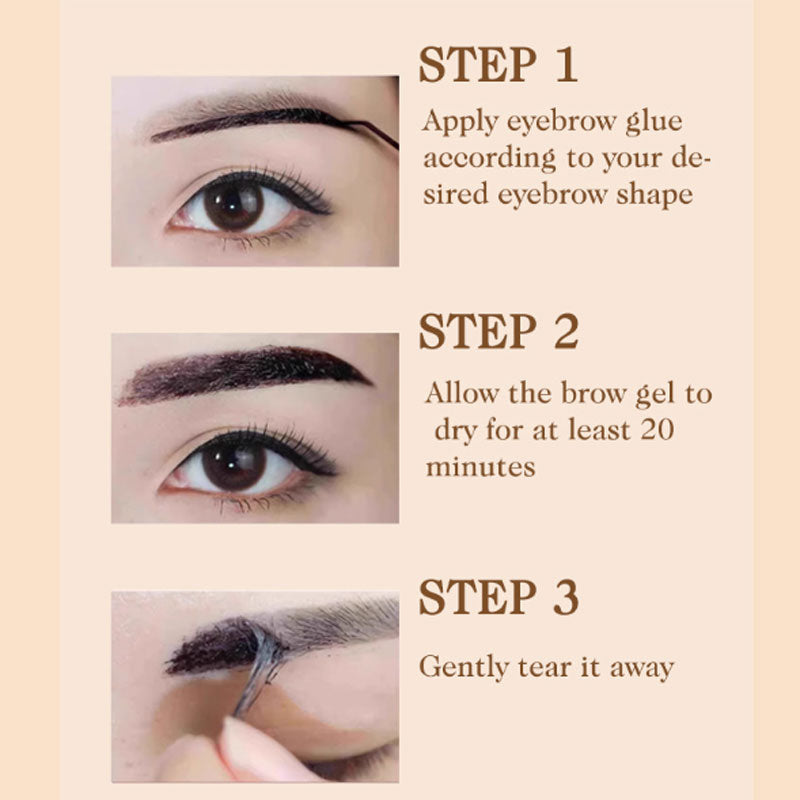 STEP 1

Apply eyebrow glue according to your desired eyebrow shape

STEP 2

Allow the brow gel to dry for at least 20 minutes

STEP 3

Gently tear it away