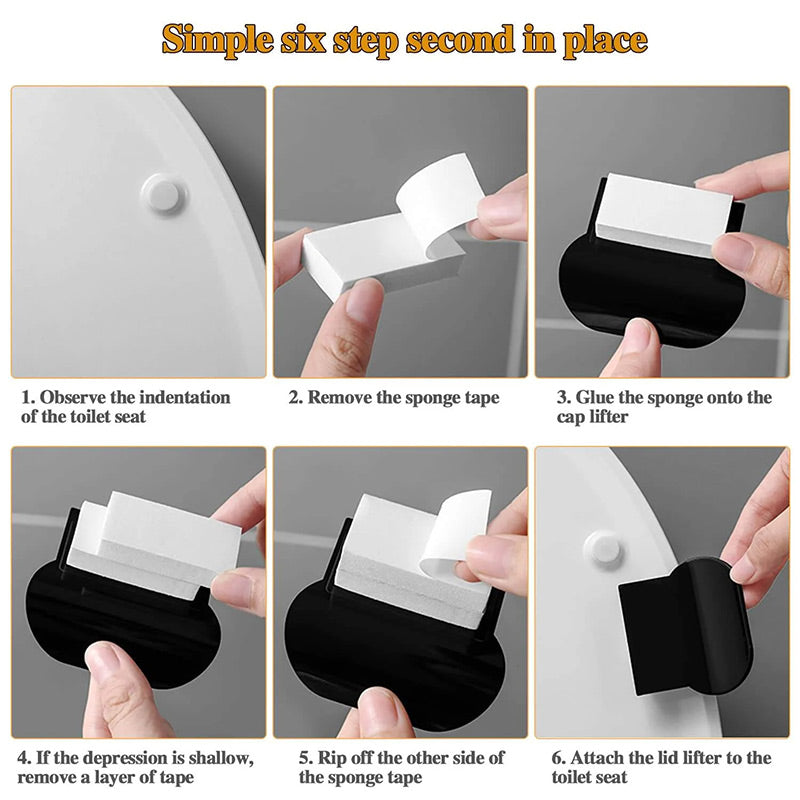 Simple six step second in place

1. Observe the indentation of the toilet seat

2. Remove the sponge tape

3. Glue the sponge onto the cap lifter

4. If the depression is shallow, remove a layer of tape

5. Rip off the other side of the sponge tape

6. Attach the lid lifter to the toilet seat