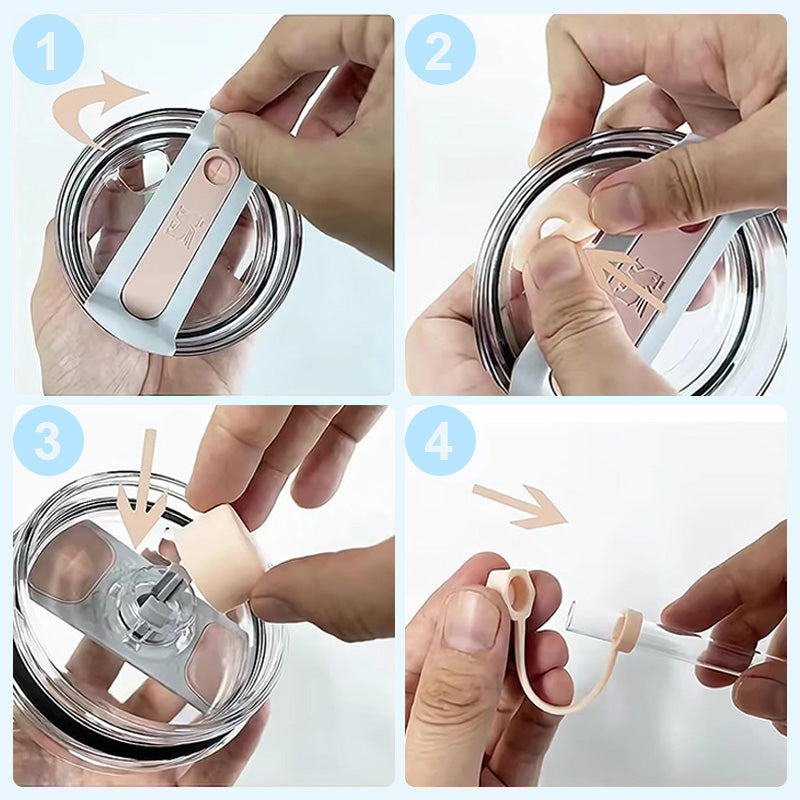 1

2

3

4