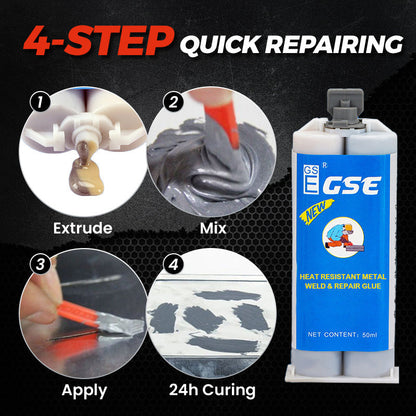 4-STEP QUICK REPAIRING

1

Extrude

2

Mix

3

Apply

4

24h Curing

GS E R GSE

NEW

HEAT RESISTANT METAL WELD & REPAIR GLUE

NET CONTENT: 50ml