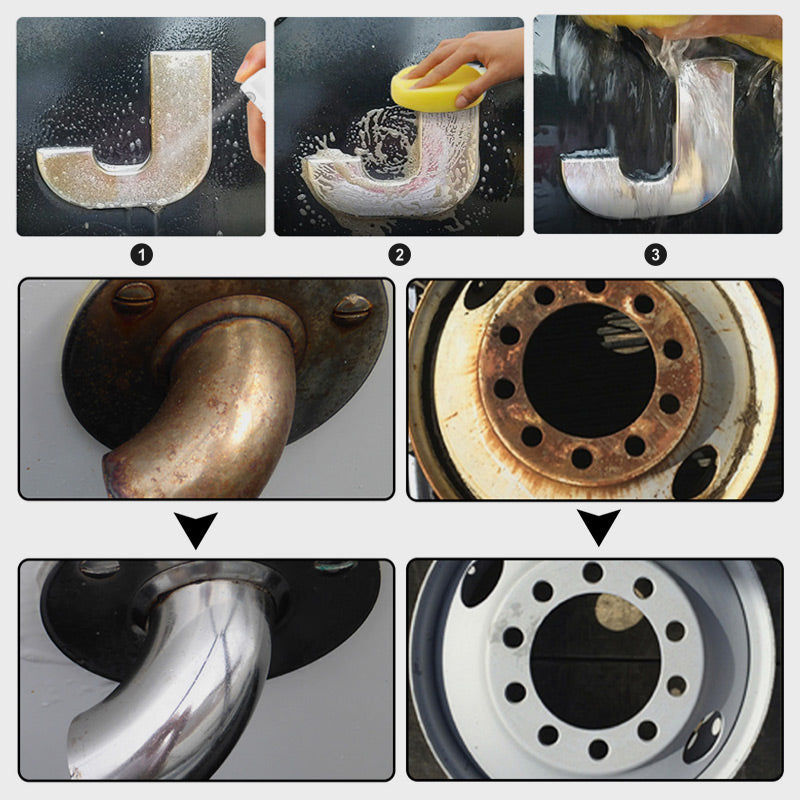 1

2

3