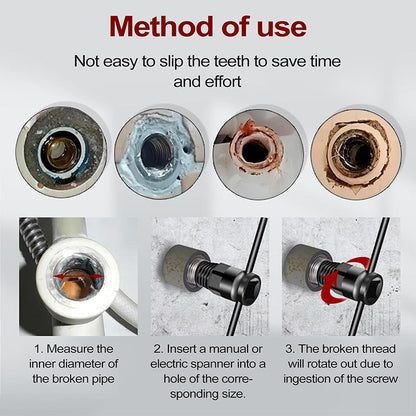 Method of use

Not easy to slip the teeth to save time and effort

1. Measure the inner diameter of the broken pipe

2. Insert a manual or electric spanner into a hole of the corresponding size.

3. The broken thread will rotate out due to ingestion of the screw