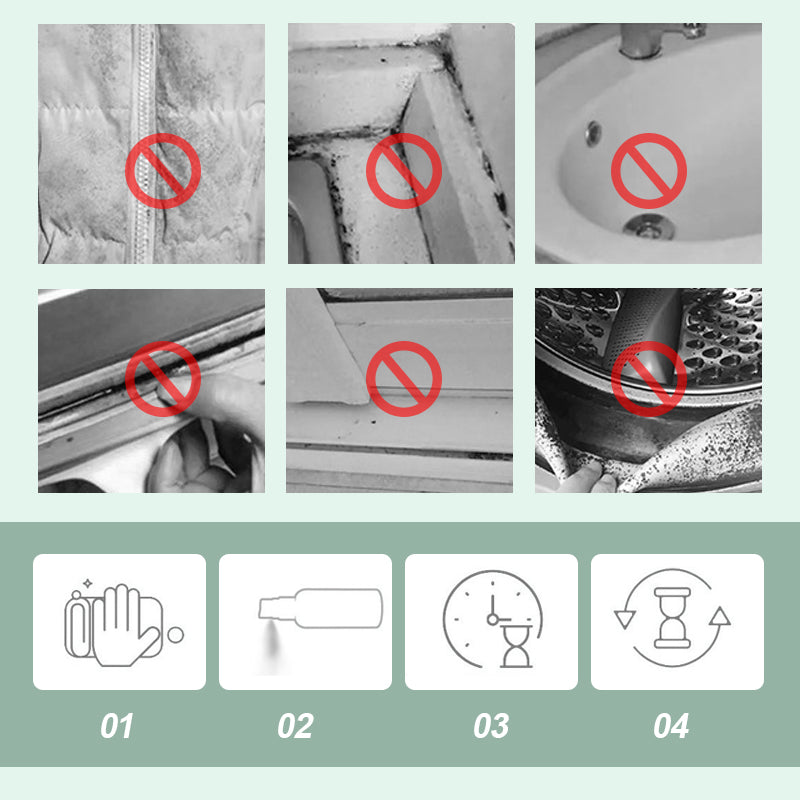 01

02

03

04