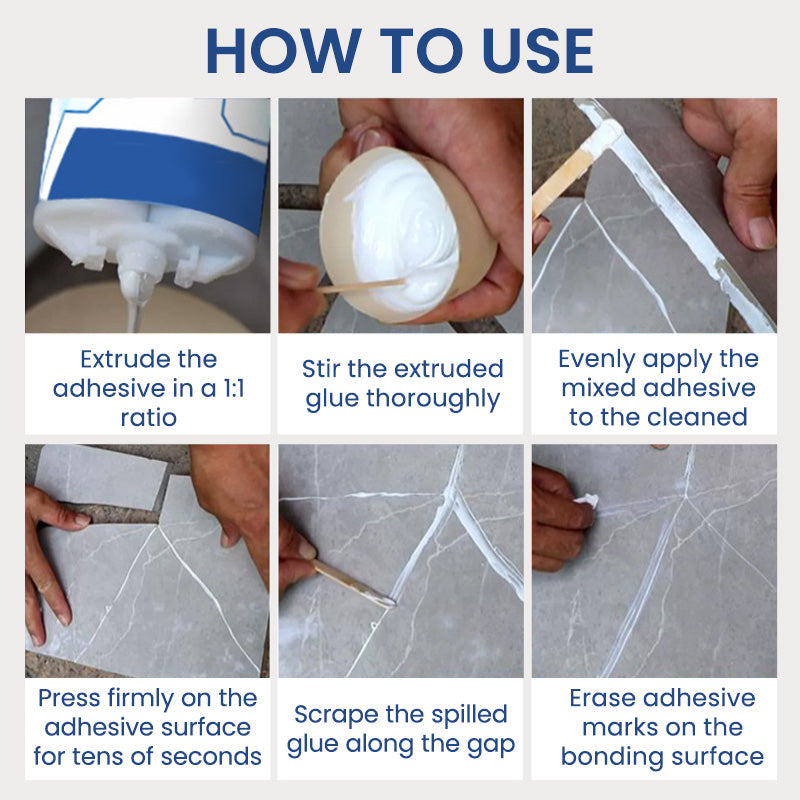 HOW TO USE

Extrude the adhesive in a 1:1 ratio

Stir the extruded glue thoroughly

Evenly apply the mixed adhesive to the cleaned

Press firmly on the adhesive surface for tens of seconds

Scrape the spilled glue along the gap

Erase adhesive marks on the bonding surface