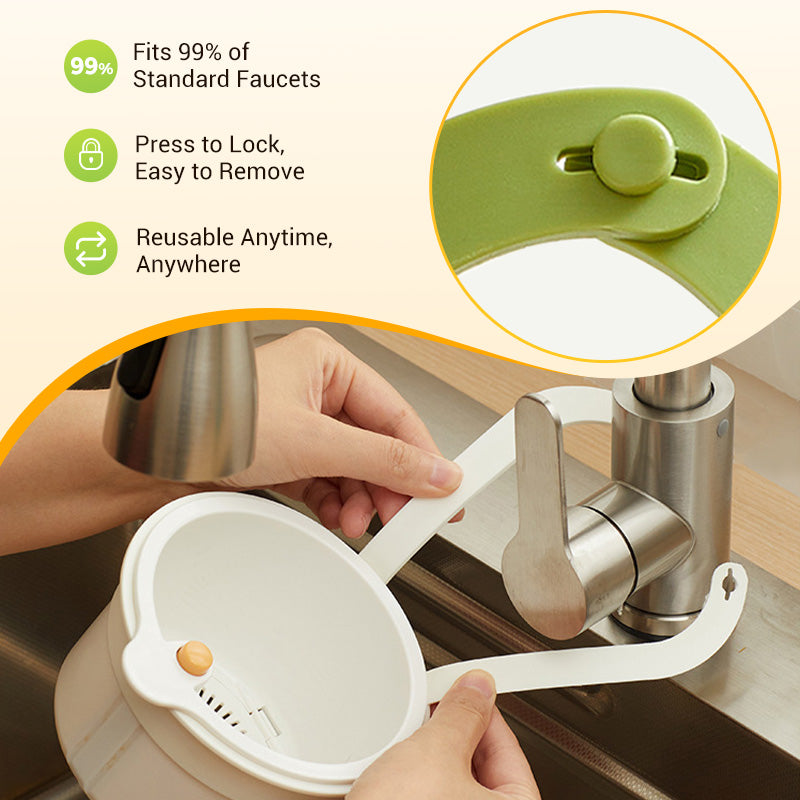 99%
Fits 99% of Standard Faucets

Press to Lock, Easy to Remove

Reusable Anytime, Anywhere