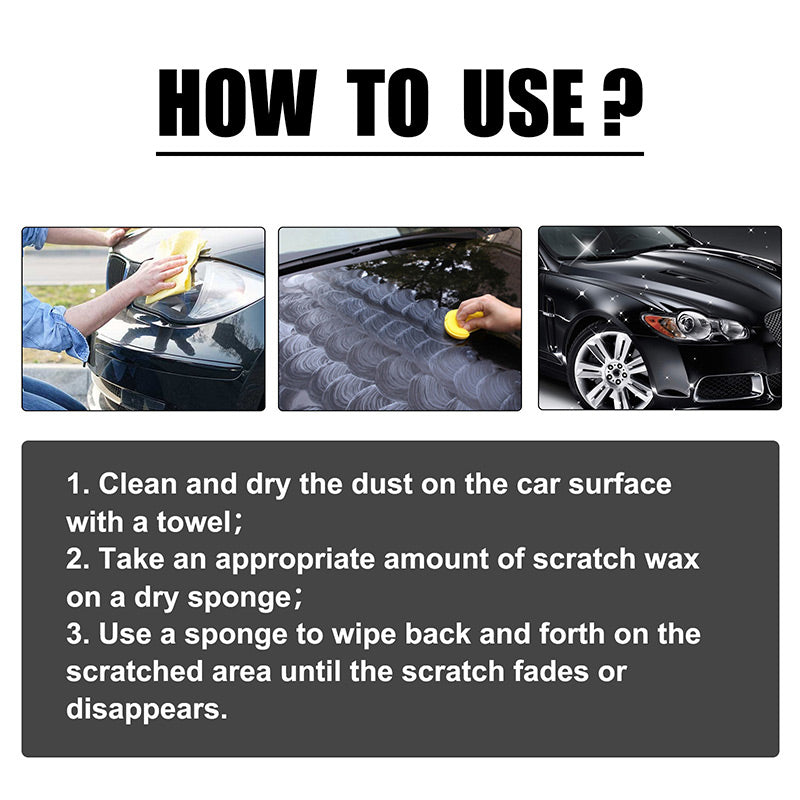 HOW TO USE ?

1. Clean and dry the dust on the car surface with a towel;
2. Take an appropriate amount of scratch wax on a dry sponge;
3. Use a sponge to wipe back and forth on the scratched area until the scratch fades or disappears.