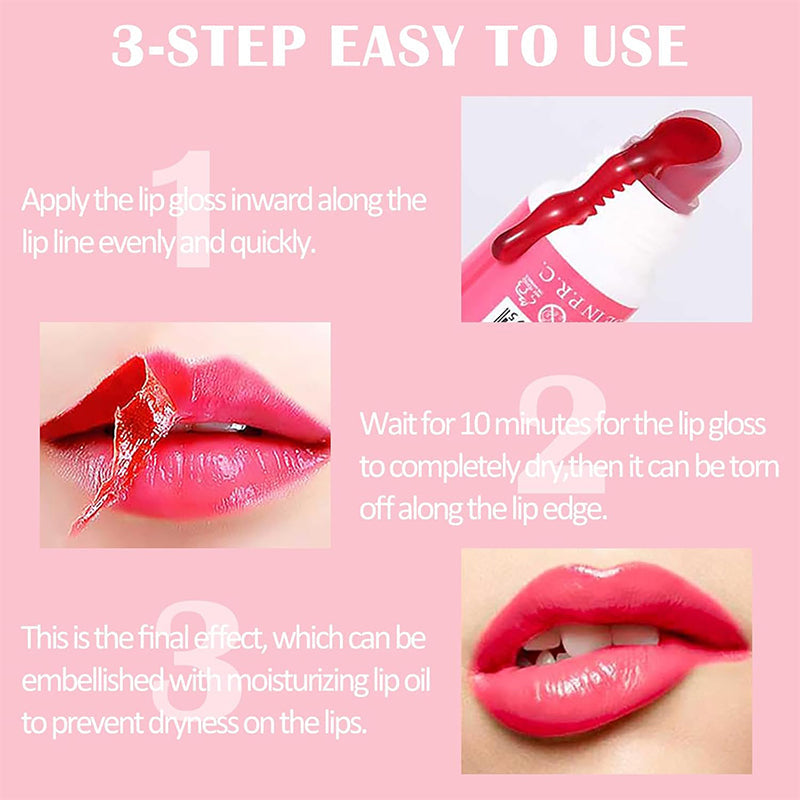 3-STEP EASY TO USE

1

Apply the lip gloss inward along the lip line evenly and quickly.

IN P.R.C

2

Wait for 10 minutes for the lip gloss to completely dry,then it can be torn off along the lip edge.

3

This is the final effect, which can be embellished with moisturizing lip oil to prevent dryness on the lips.