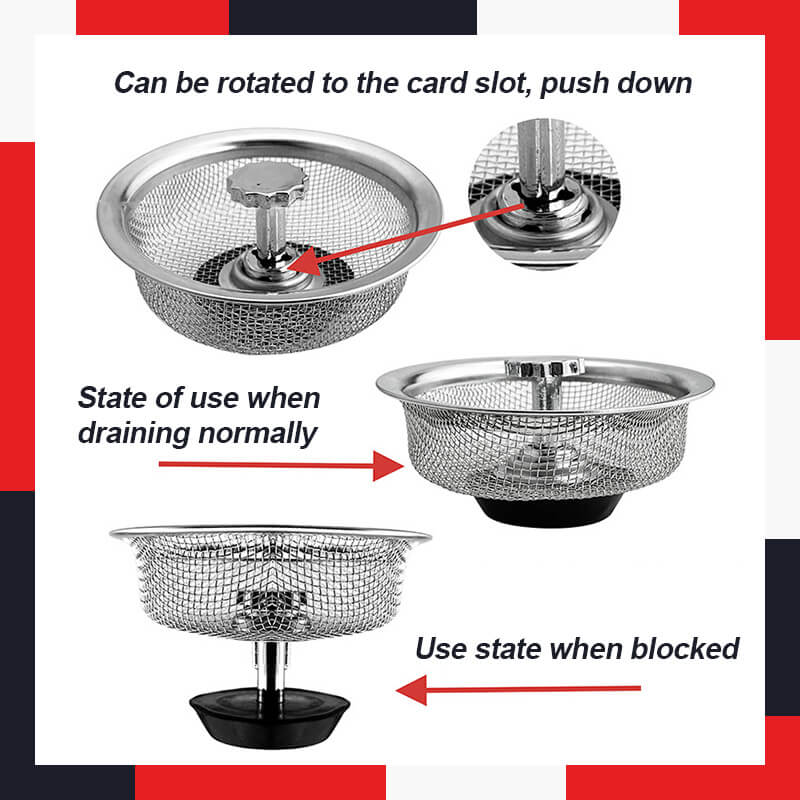 Can be rotated to the card slot, push down

State of use when draining normally

Use state when blocked