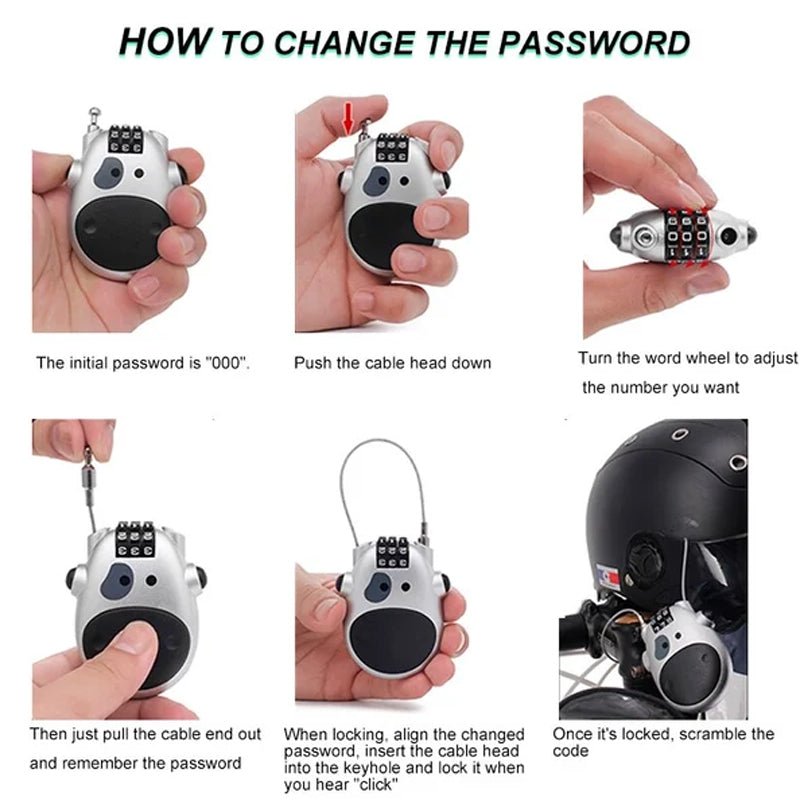 HOW TO CHANGE THE PASSWORD

The initial password is "000".

Push the cable head down

Turn the word wheel to adjust the number you want

Then just pull the cable end out and remember the password

When locking, align the changed password, insert the cable head into the keyhole and lock it when you hear "click"

Once it's locked, scramble the code