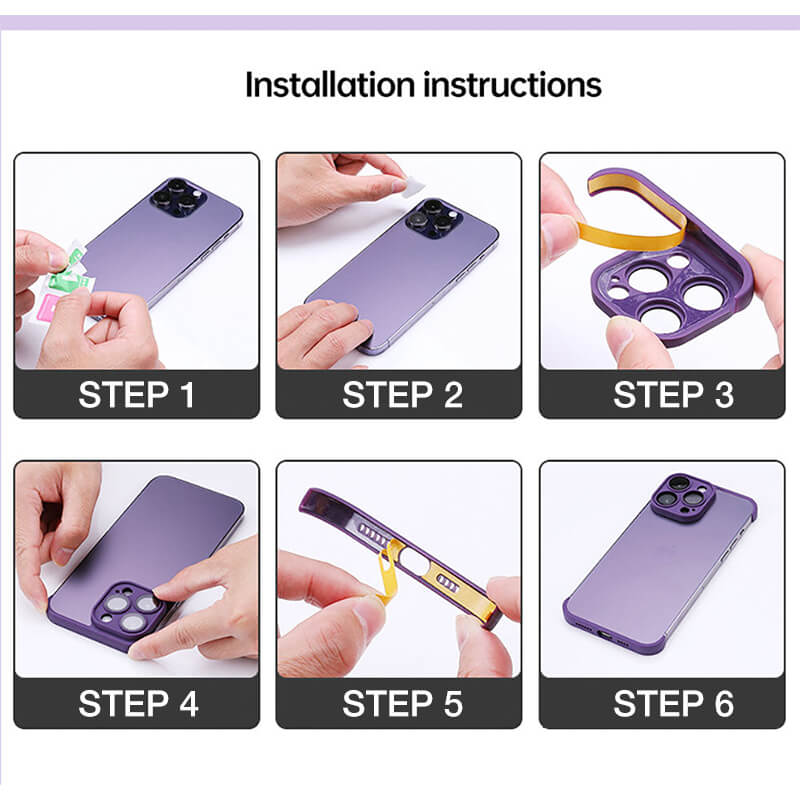 Installation instructions

STEP 1

STEP 2

STEP 3

STEP 4

STEP 5

STEP 6