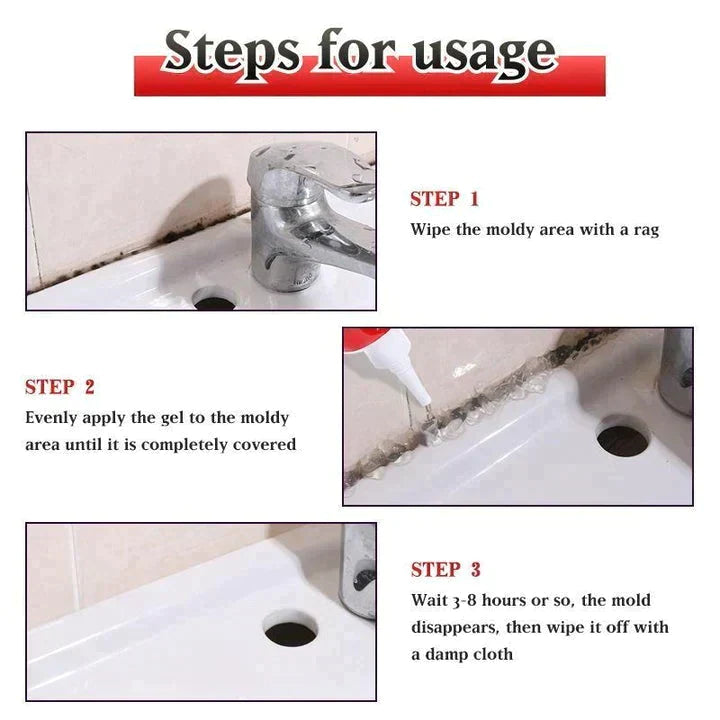 Steps for usage

STEP 1
Wipe the moldy area with a rag

STEP 2
Evenly apply the gel to the moldy area until it is completely covered

STEP 3
Wait 3-8 hours or so, the mold disappears, then wipe it off with a damp cloth