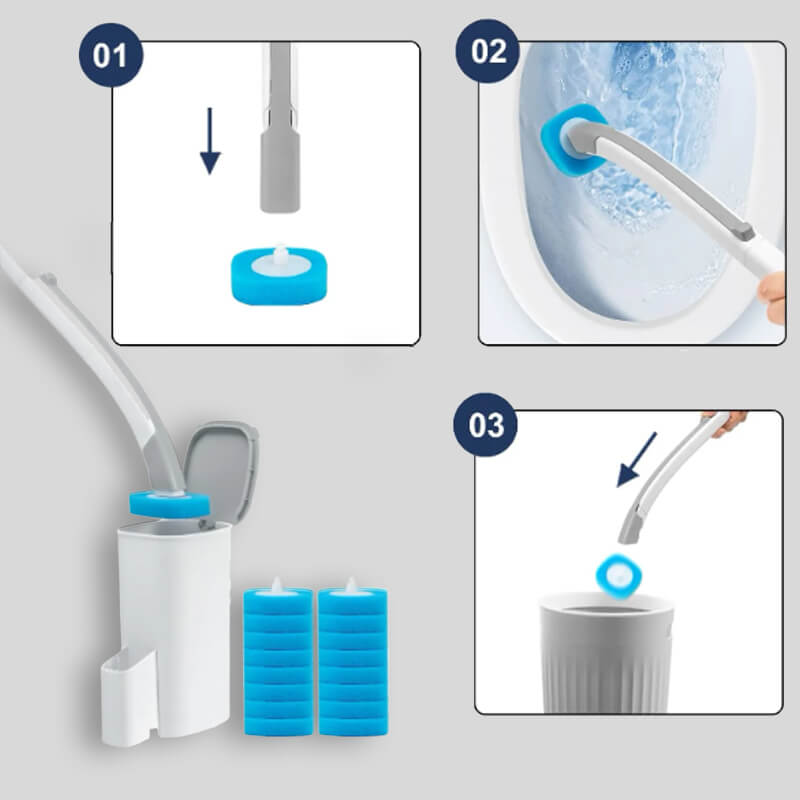 01

02

03