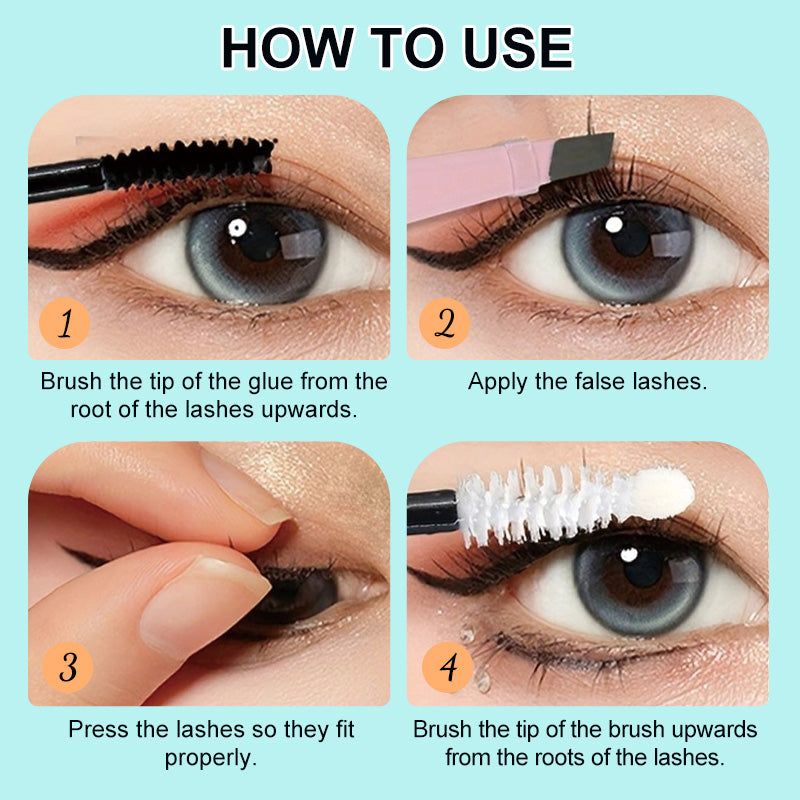 HOW TO USE

1

Brush the tip of the glue from the root of the lashes upwards.

2

Apply the false lashes.

3

Press the lashes so they fit properly.

4

Brush the tip of the brush upwards from the roots of the lashes.