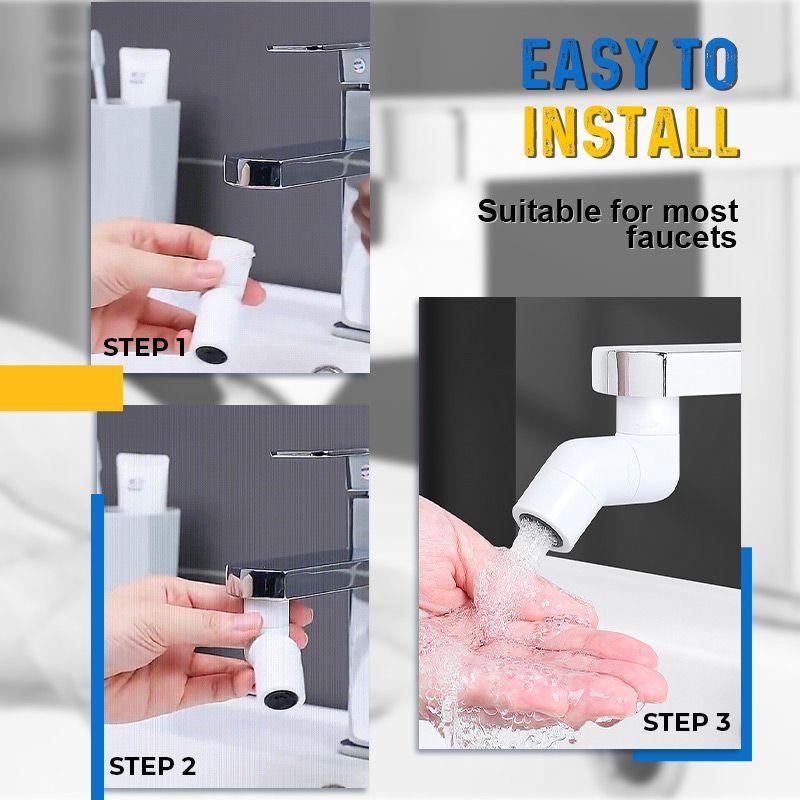 EASY TO INSTALL

Suitable for most faucets

STEP 1

STEP 2

STEP 3