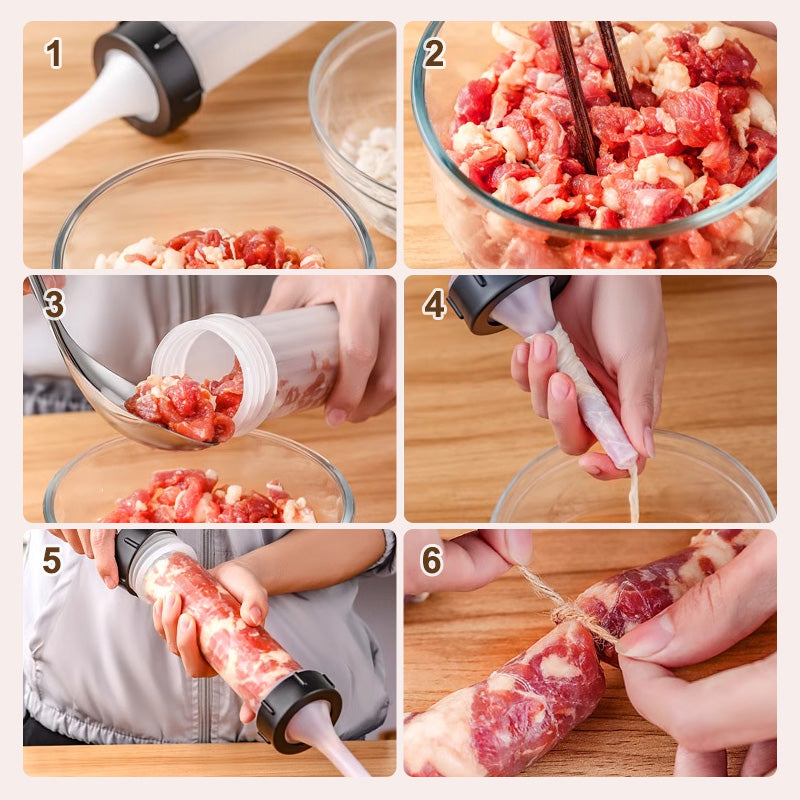 1

2

3

4

5

6