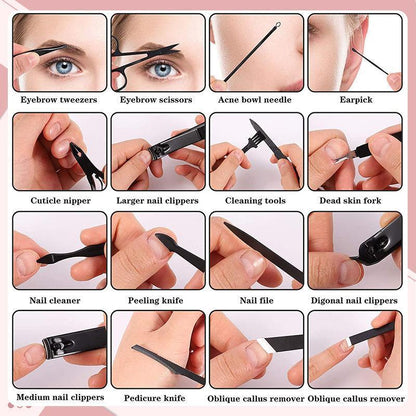 Eyebrow tweezers
Eyebrow scissors
Acne bowl needle
Earpick

Cuticle nipper
Larger nail clippers
Cleaning tools
Dead skin fork

Nail cleaner
Peeling knife
Nail file
Digonal nail clippers

Medium nail clippers
Pedicure knife
Oblique callus remover
Oblique callus remover