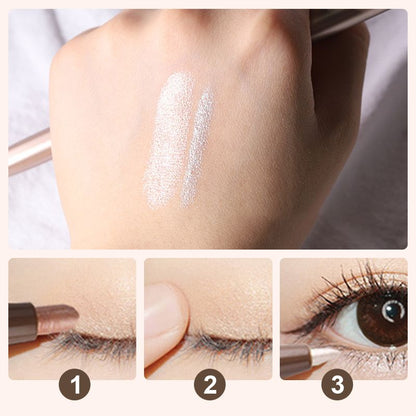 1

2

3