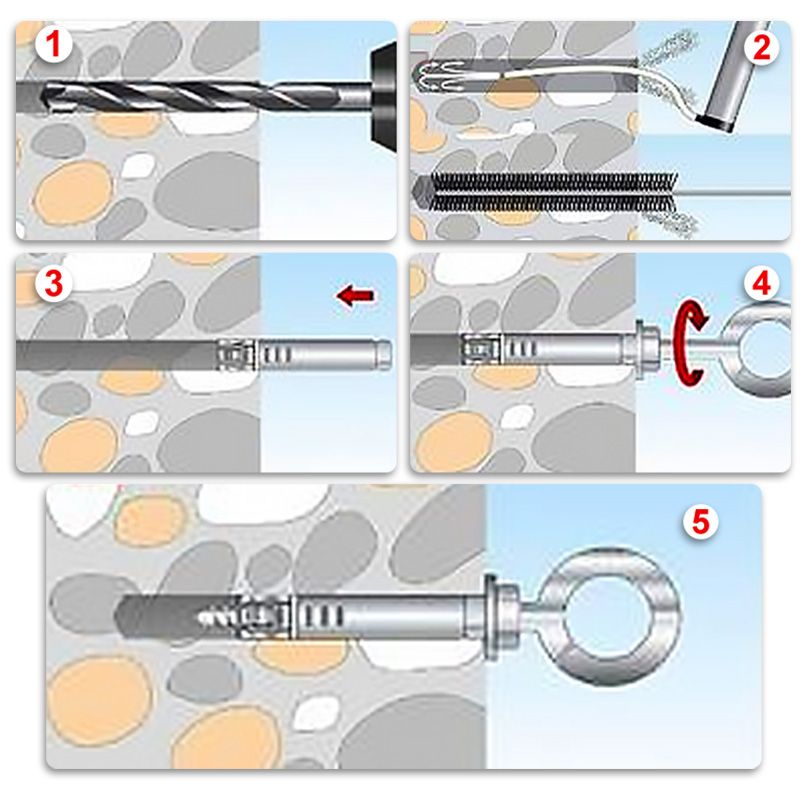 1

2

3

4

5