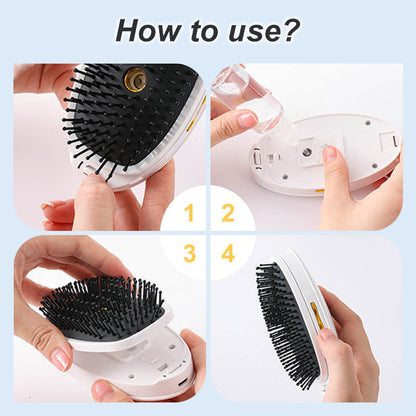 How to use?

1 2

3 4