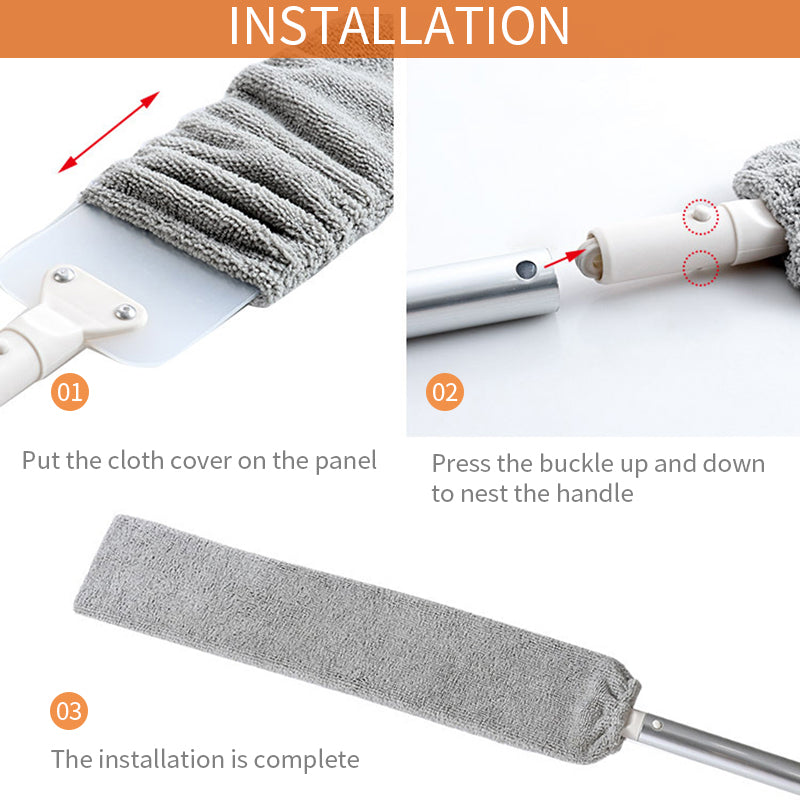 INSTALLATION

01

Put the cloth cover on the panel

02

Press the buckle up and down to nest the handle

03

The installation is complete