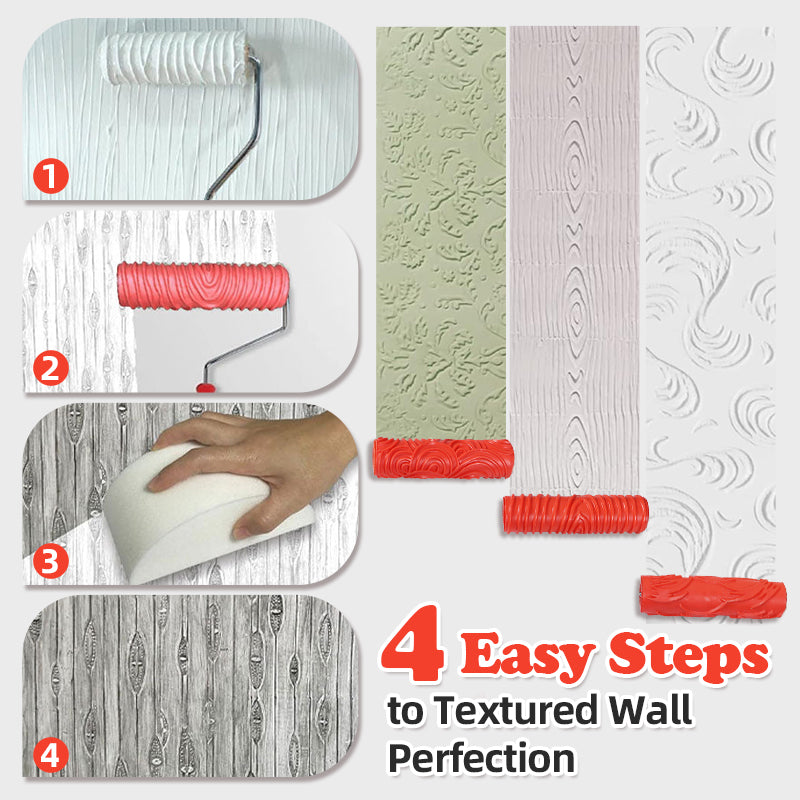 1

2

3

4

4 Easy Steps
to Textured Wall Perfection