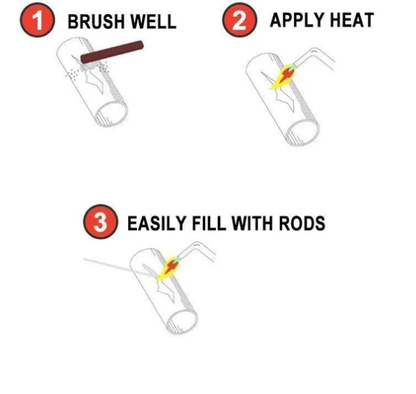 1 BRUSH WELL

2 APPLY HEAT

3 EASILY FILL WITH RODS